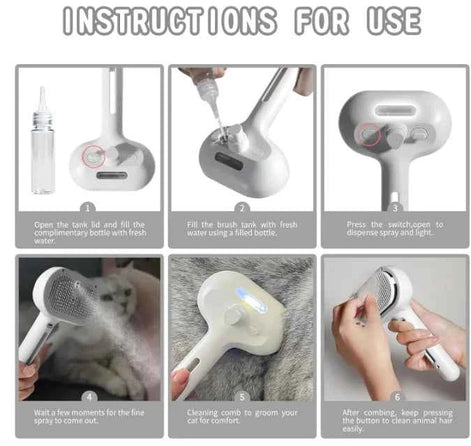 INSTRUCTIONS FOR USE

1
Open the tank lid and fill the complimentary bottle with fresh water.

2
Fill the brush tank with fresh water using a filled bottle.

3
Press the switch,open to dispense spray and light.

4
Wait a few moments for the fine spray to come out.

5
Cleaning comb to groom your cat for comfort.

6
After combing, keep pressing the button to clean animal hair easily.