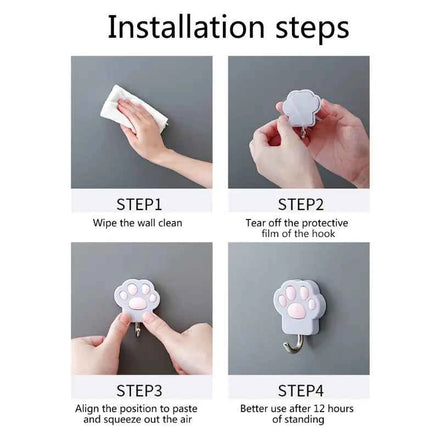 Installation steps

STEP1
Wipe the wall clean

STEP2
Tear off the protective film of the hook

STEP3
Align the position to paste and squeeze out the air

STEP4
Better use after 12 hours of standing