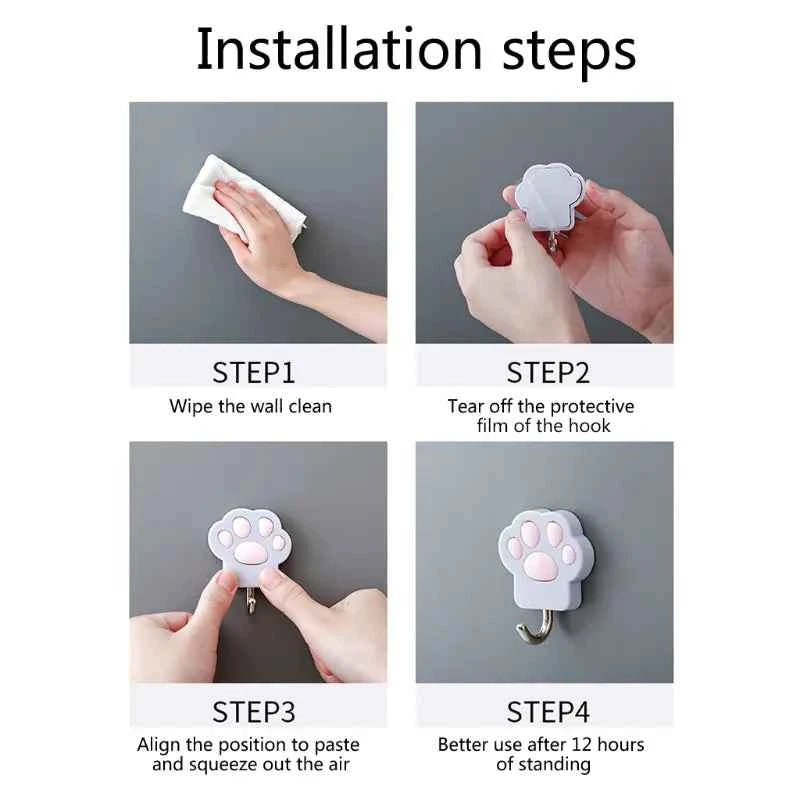 Installation steps

STEP1
Wipe the wall clean

STEP2
Tear off the protective film of the hook

STEP3
Align the position to paste and squeeze out the air

STEP4
Better use after 12 hours of standing