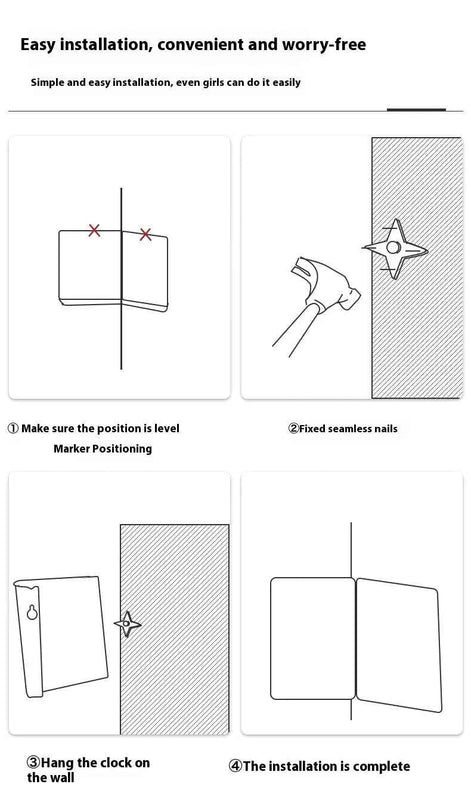 Easy installation, convenient and worry-free

Simple and easy installation, even girls can do it easily

① Make sure the position is level
Marker Positioning

②Fixed seamless nails

③Hang the clock on the wall

④The installation is complete