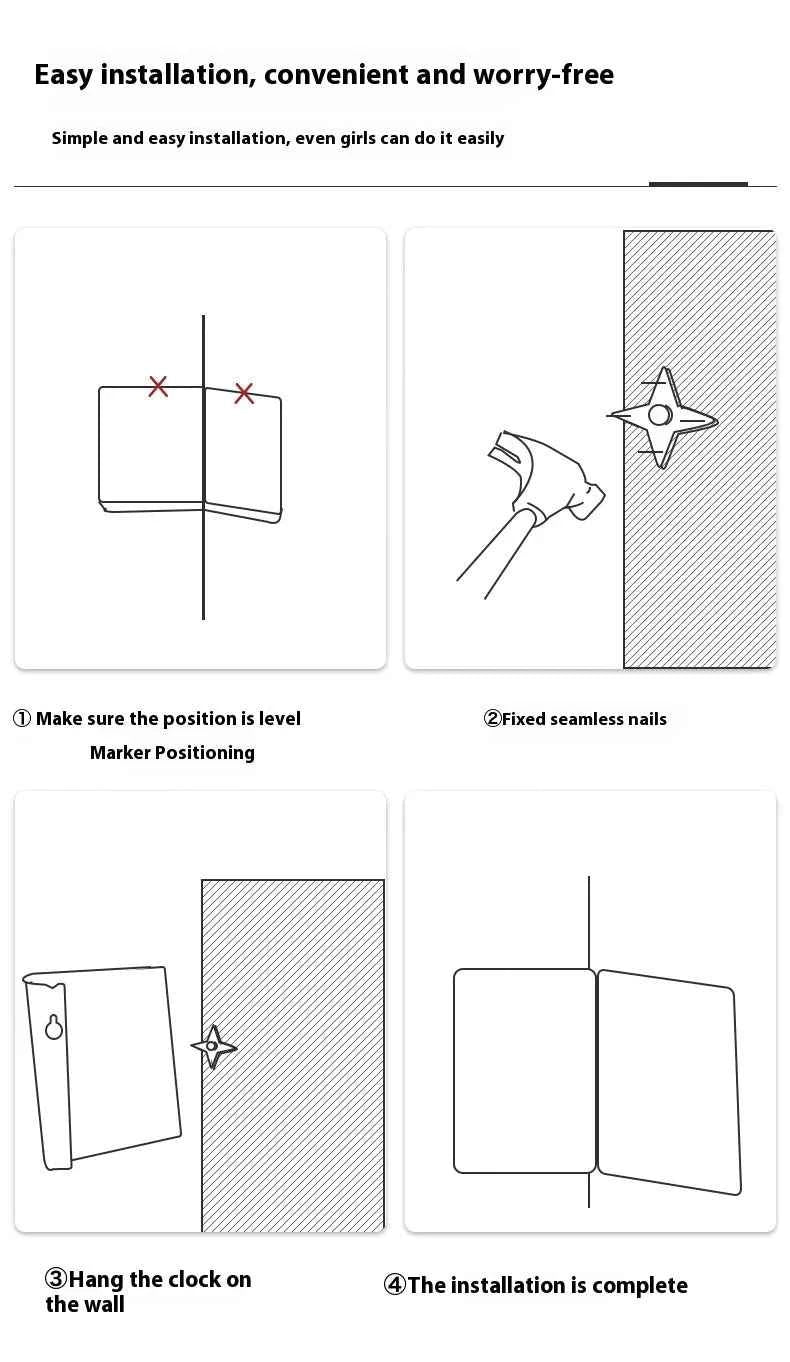 Easy installation, convenient and worry-free

Simple and easy installation, even girls can do it easily

① Make sure the position is level
Marker Positioning

②Fixed seamless nails

③Hang the clock on the wall

④The installation is complete