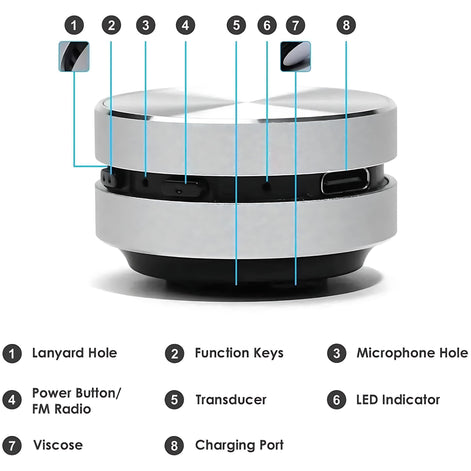 1 2 3 4 5 6 7 8

1 Lanyard Hole

2 Function Keys

3 Microphone Hole

4 Power Button/ FM Radio

5 Transducer

6 LED Indicator

7 Viscose

8 Charging Port