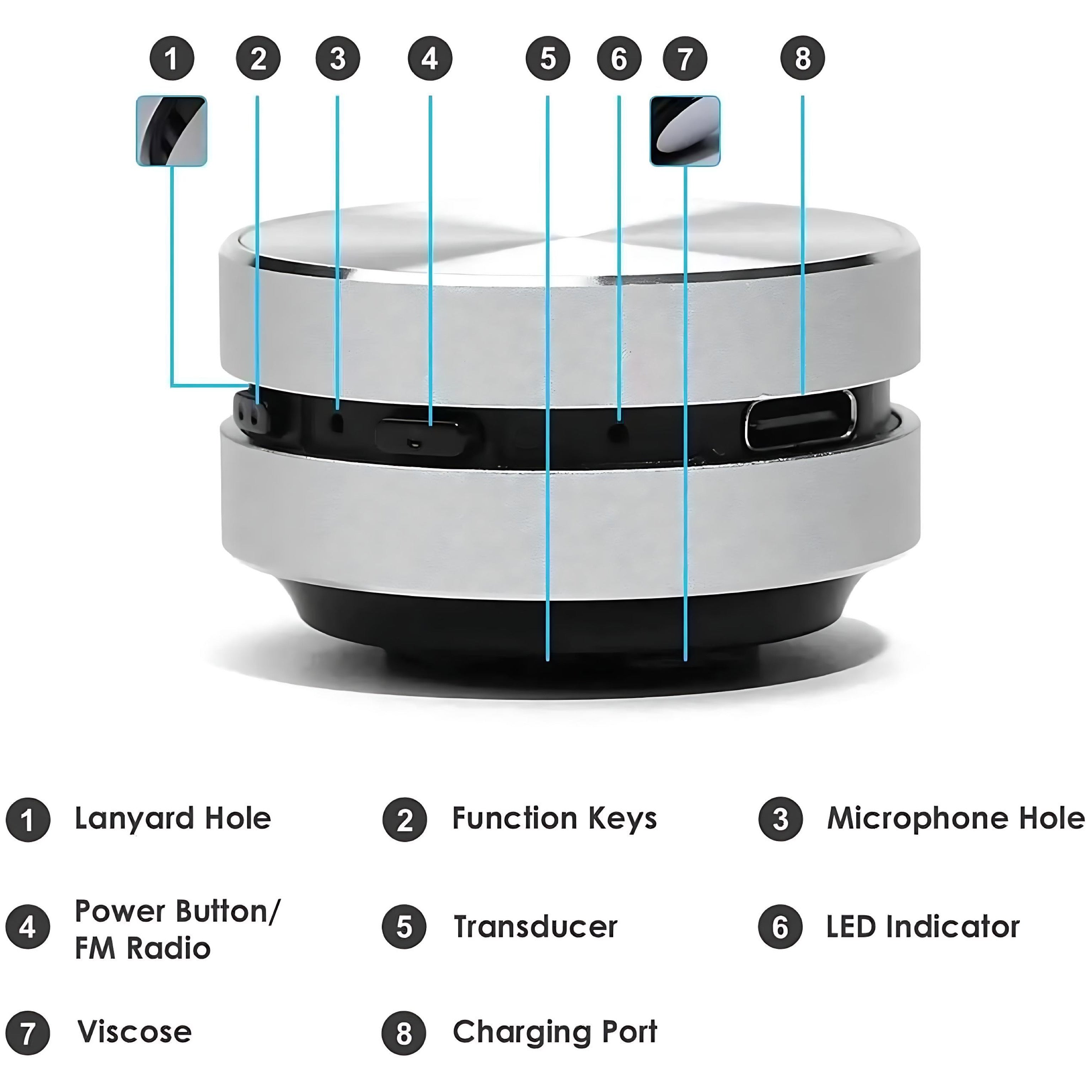 1 2 3 4 5 6 7 8

1 Lanyard Hole
2 Function Keys
3 Microphone Hole
4 Power Button/ FM Radio
5 Transducer
6 LED Indicator
7 Viscose
8 Charging Port