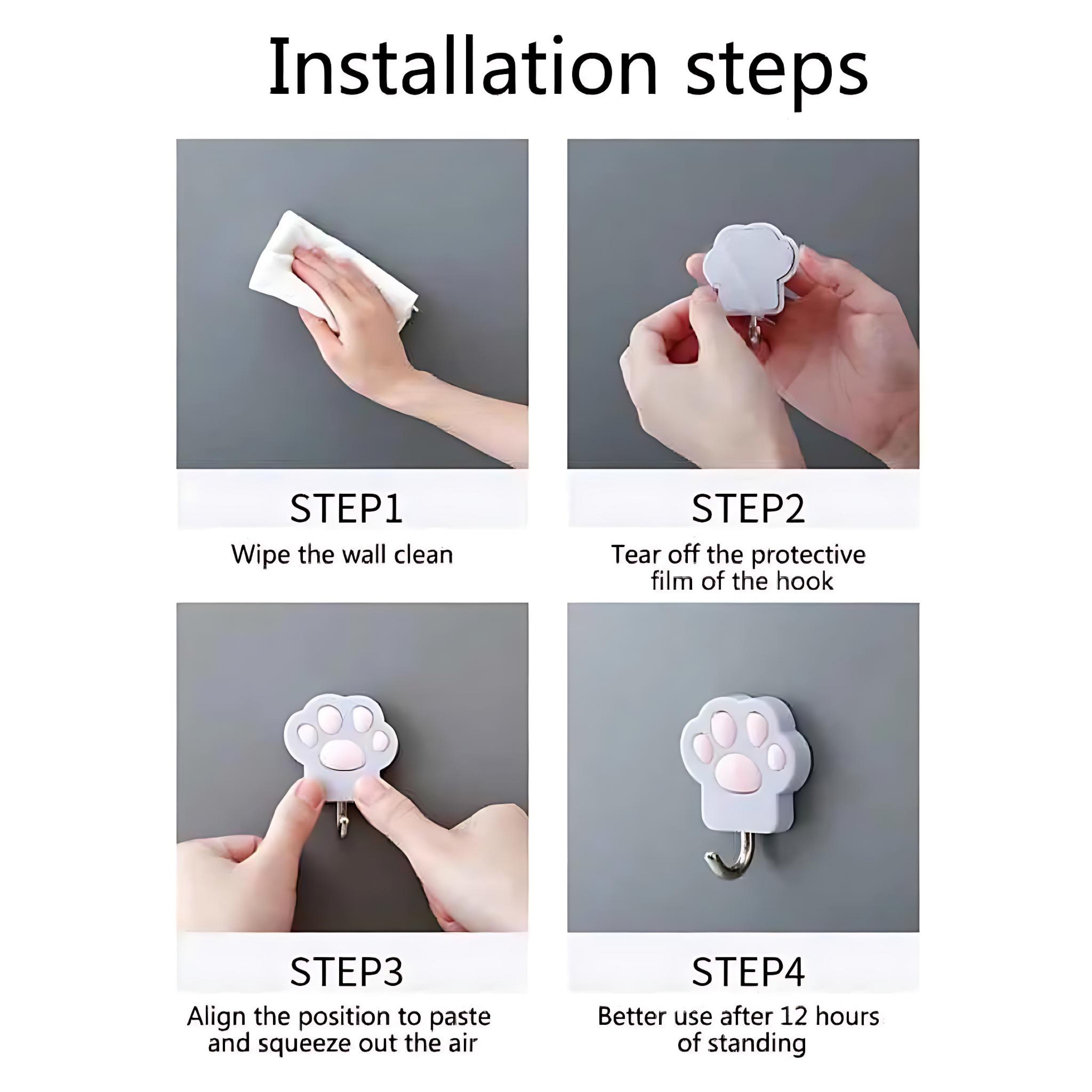 Installation steps

STEP1

Wipe the wall clean

STEP2

Tear off the protective film of the hook

STEP3

Align the position to paste and squeeze out the air

STEP4

Better use after 12 hours of standing