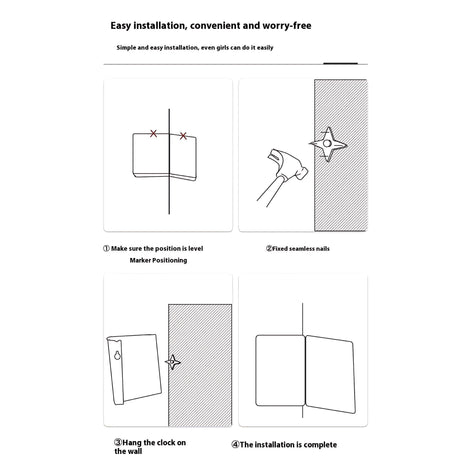 Easy installation, convenient and worry-free

Simple and easy installation, even girls can do it easily

① Make sure the position is level
Marker Positioning

②Fixed seamless nails

③Hang the clock on the wall

④The installation is complete